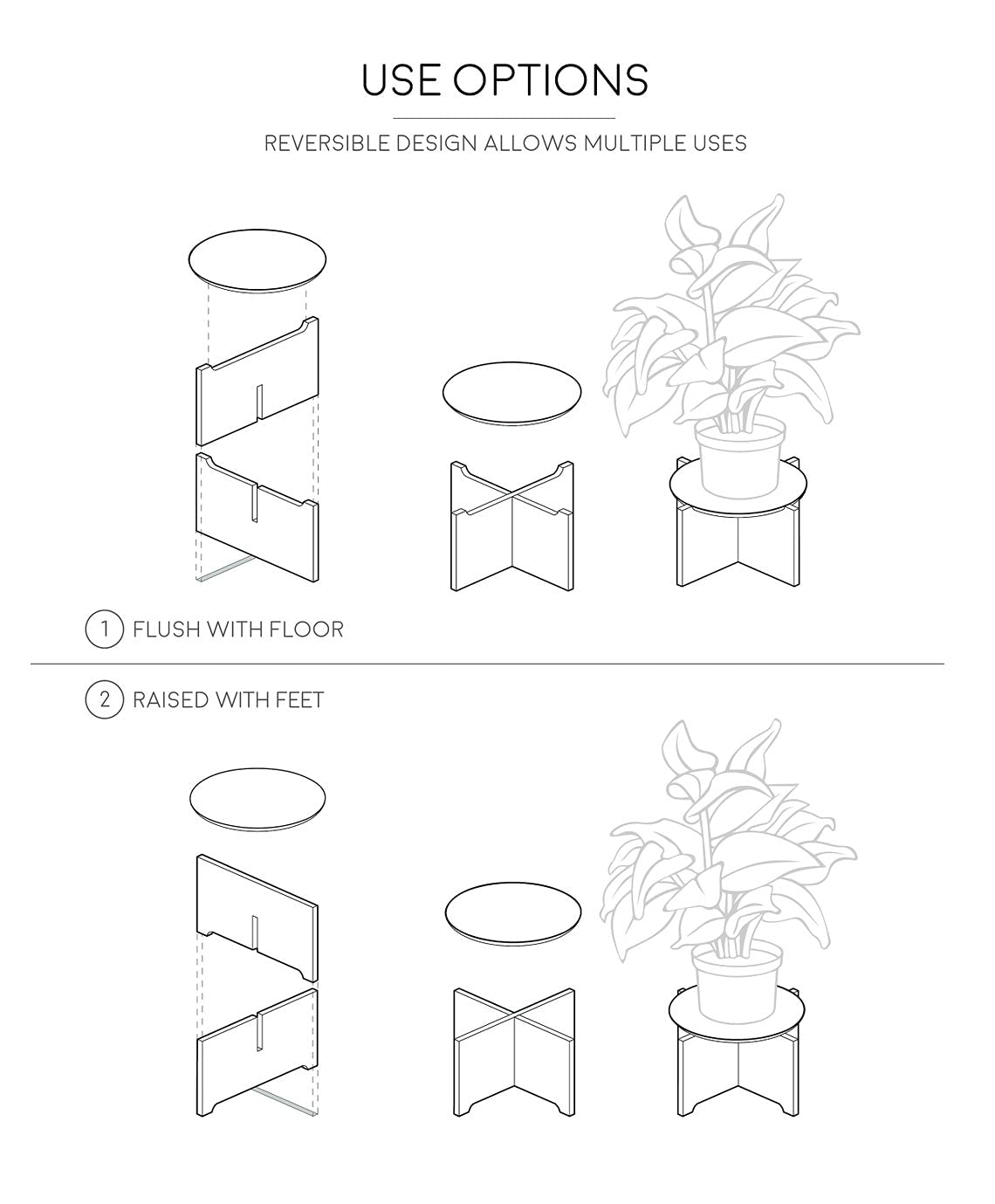 USE OPTIONS

REVERSIBLE DESIGN ALLOWS MULTIPLE USES

1 FLUSH WITH FLOOR

2 RAISED WITH FEET