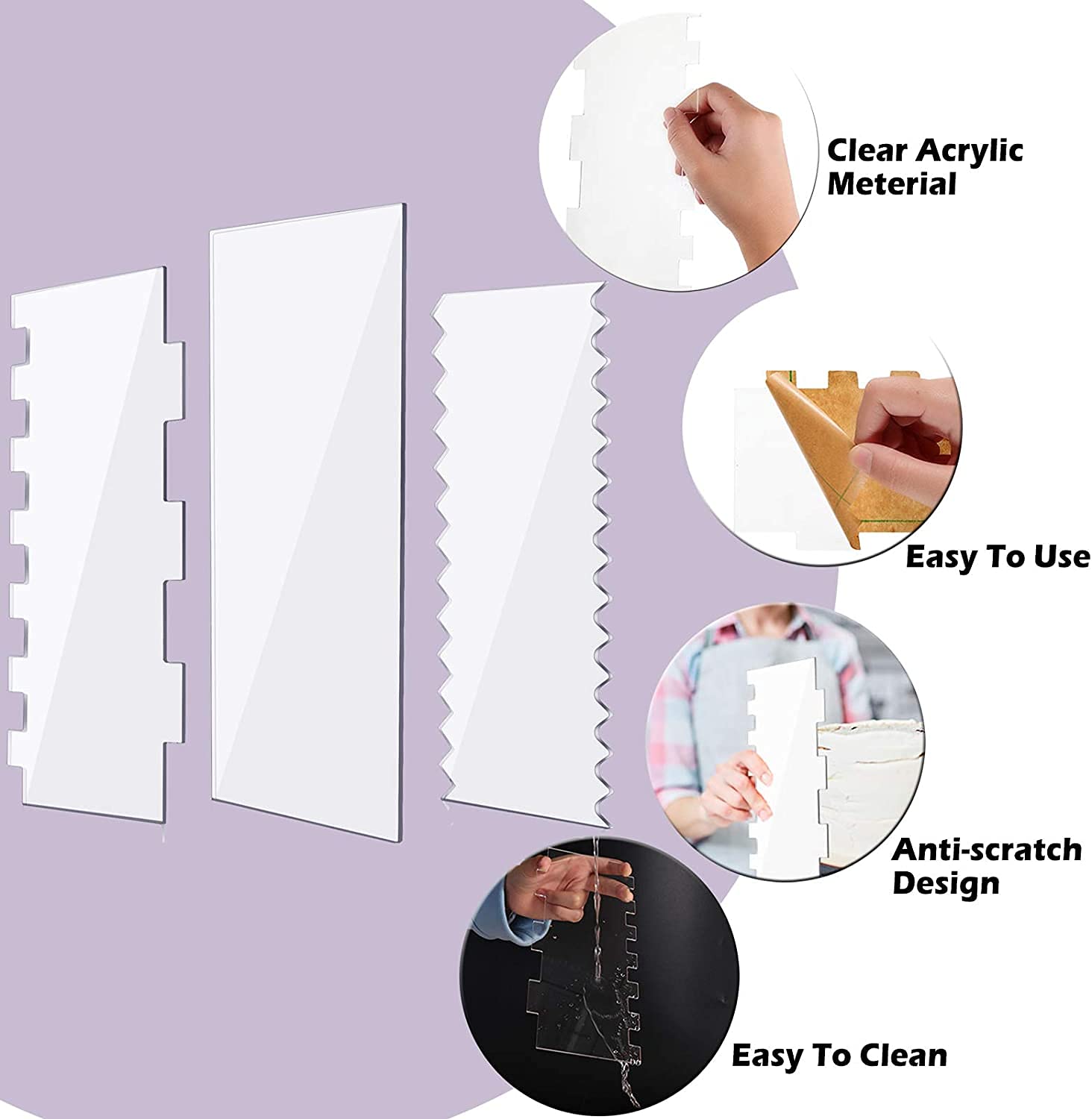 Clear Acrylic Meterial

Easy To Use

Anti-scratch Design

Easy To Clean