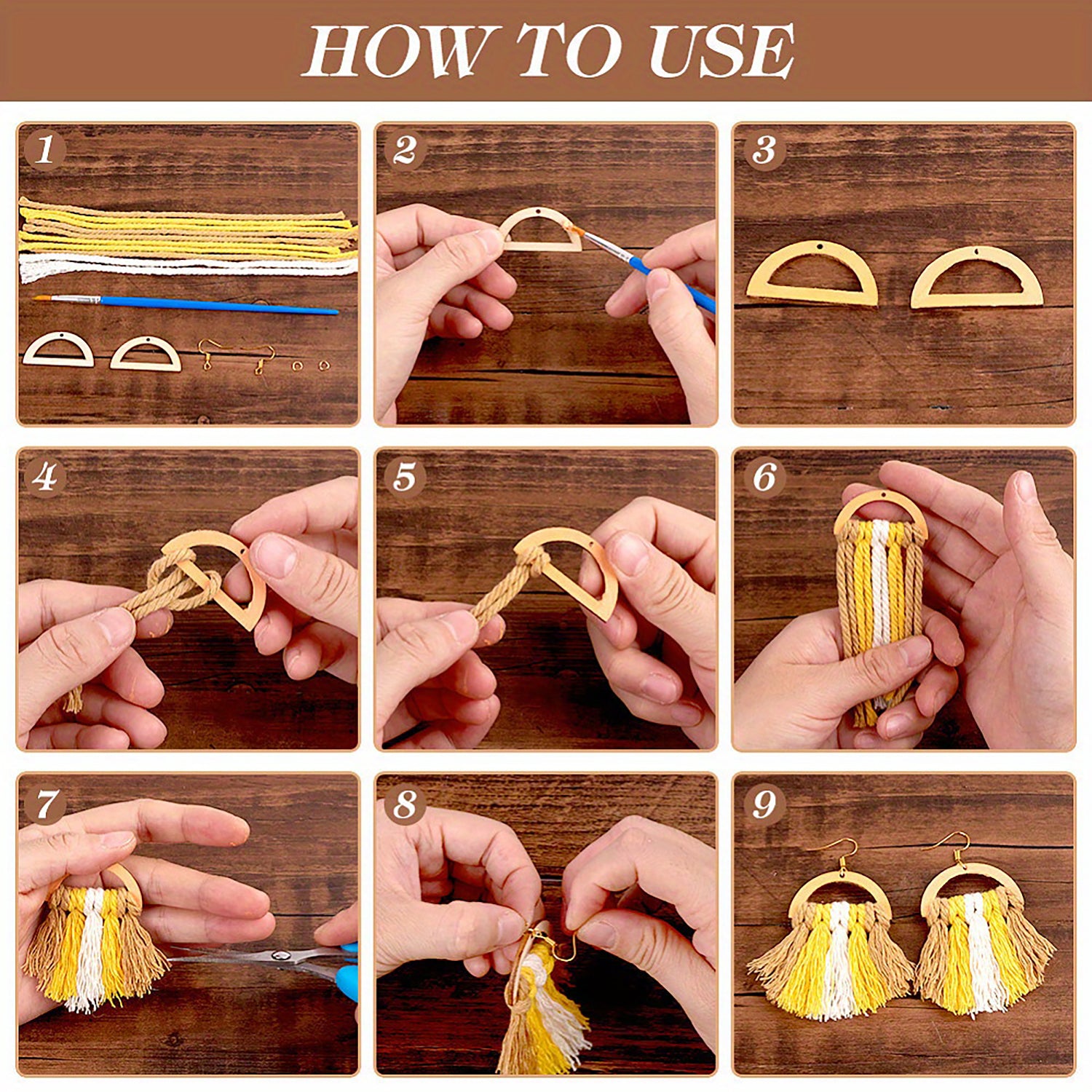 HOW TO USE

1

2

3

4

5

6

7

8

9