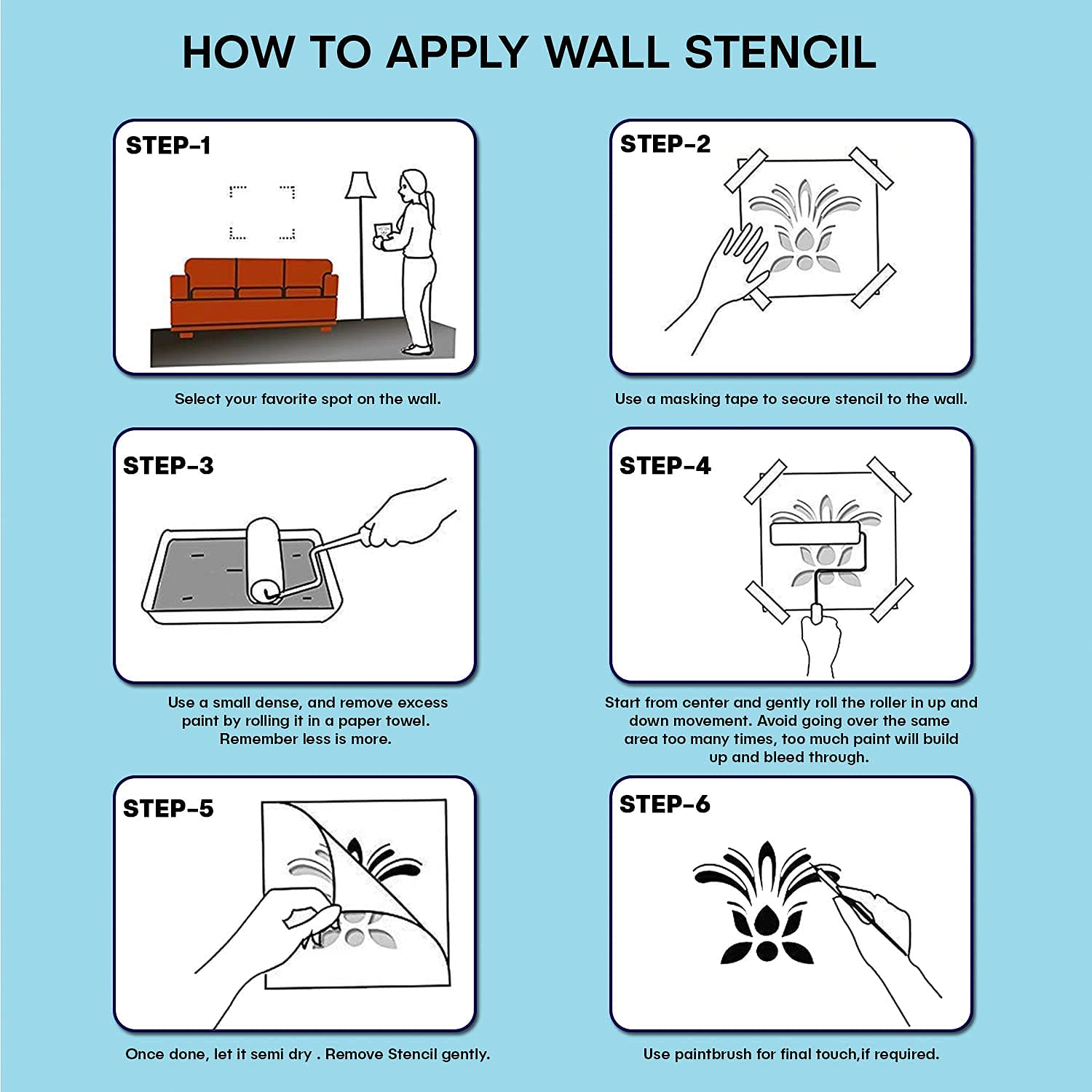 HOW TO APPLY WALL STENCIL

STEP-1

Select your favorite spot on the wall.

STEP-2

Use a masking tape to secure stencil to the wall.

STEP-3

Use a small dense, and remove excess paint by rolling it in a paper towel. Remember less is more.

STEP-4

Start from center and gently roll the roller in up and down movement. Avoid going over the same area too many times, too much paint will build up and bleed through.

STEP-5

Once done, let it semi dry . Remove Stencil gently.

STEP-6

Use paintbrush for final touch,if required.