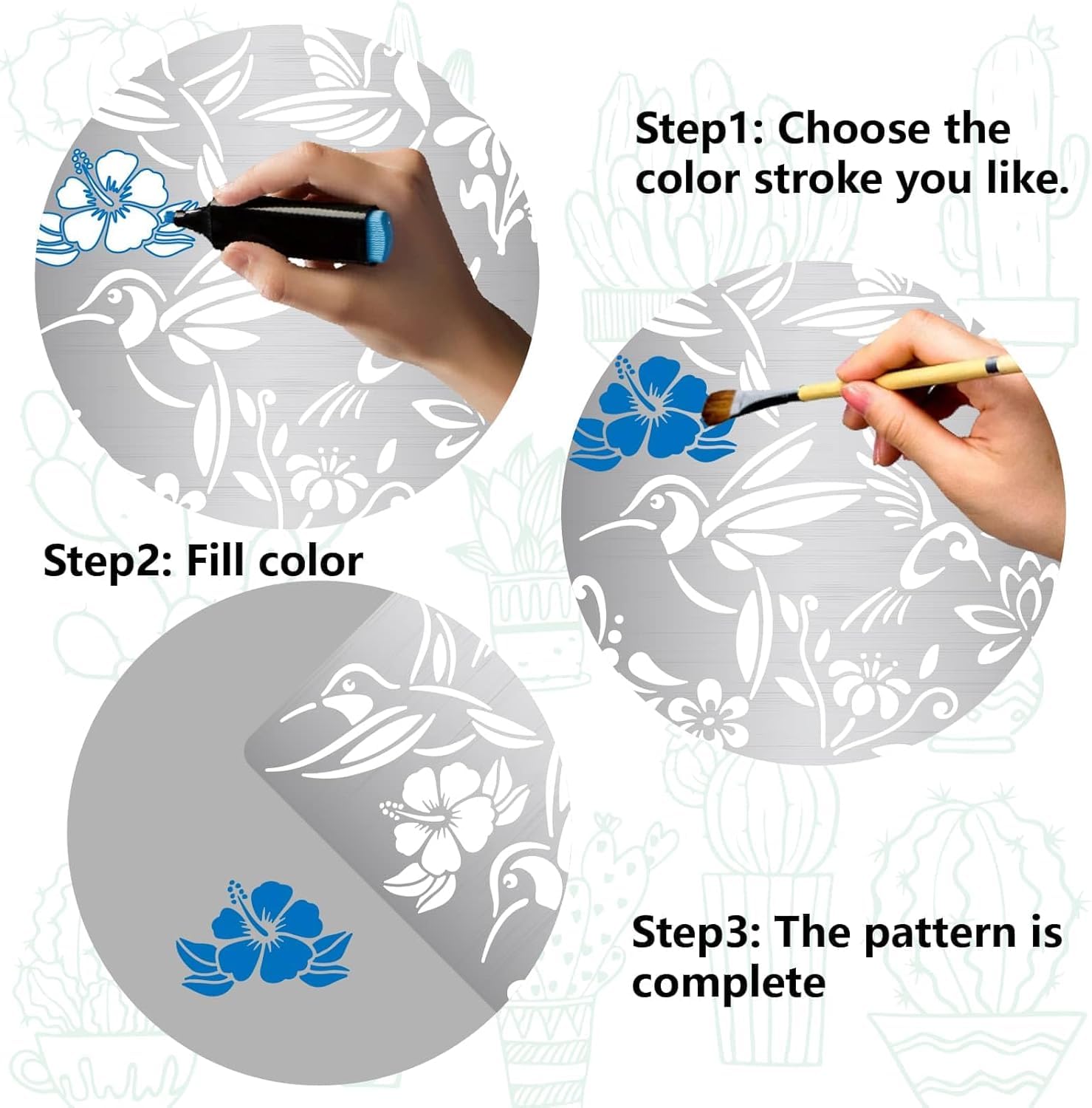 Step1: Choose the color stroke you like.

Step2: Fill color

Step3: The pattern is complete