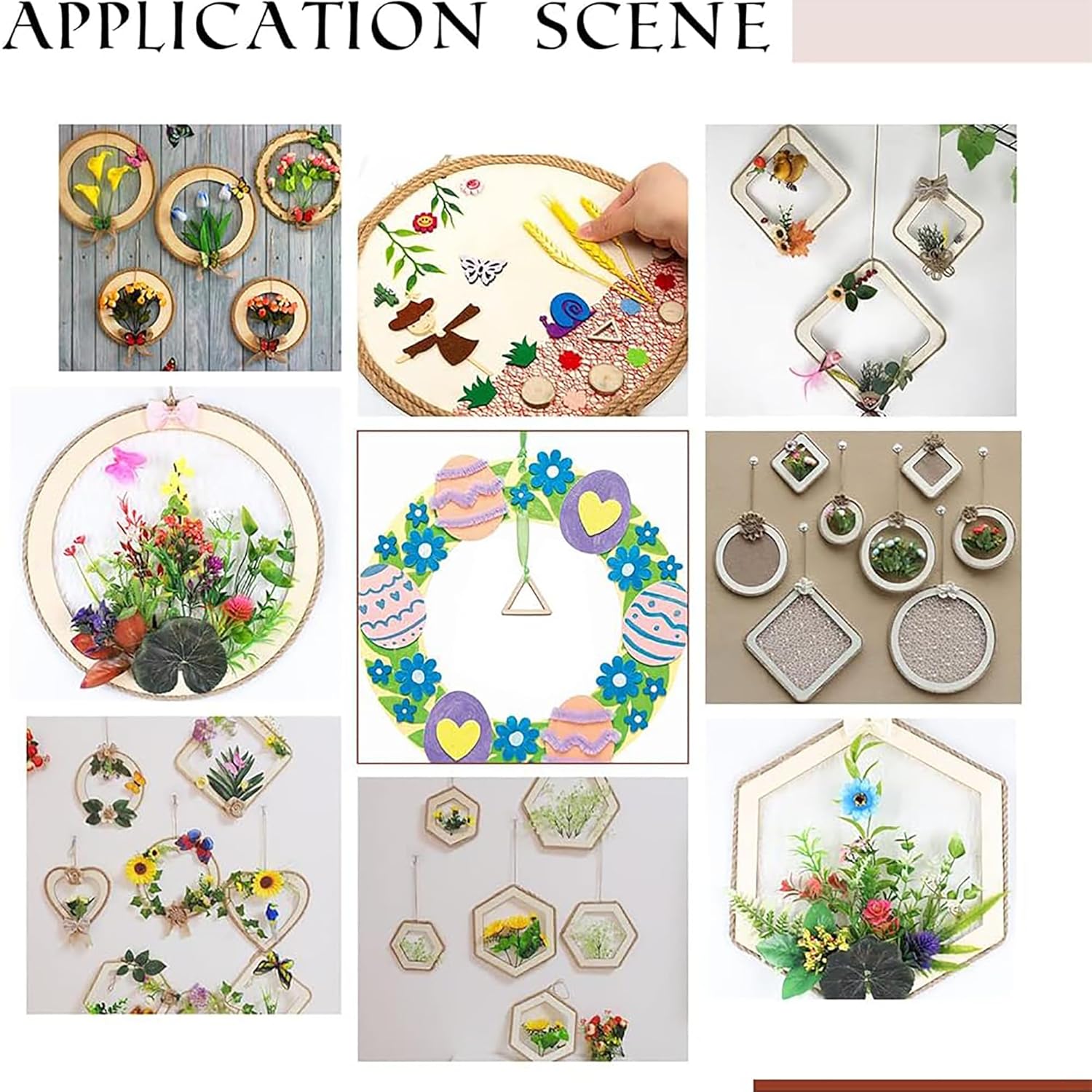 APPLICATION SCENE