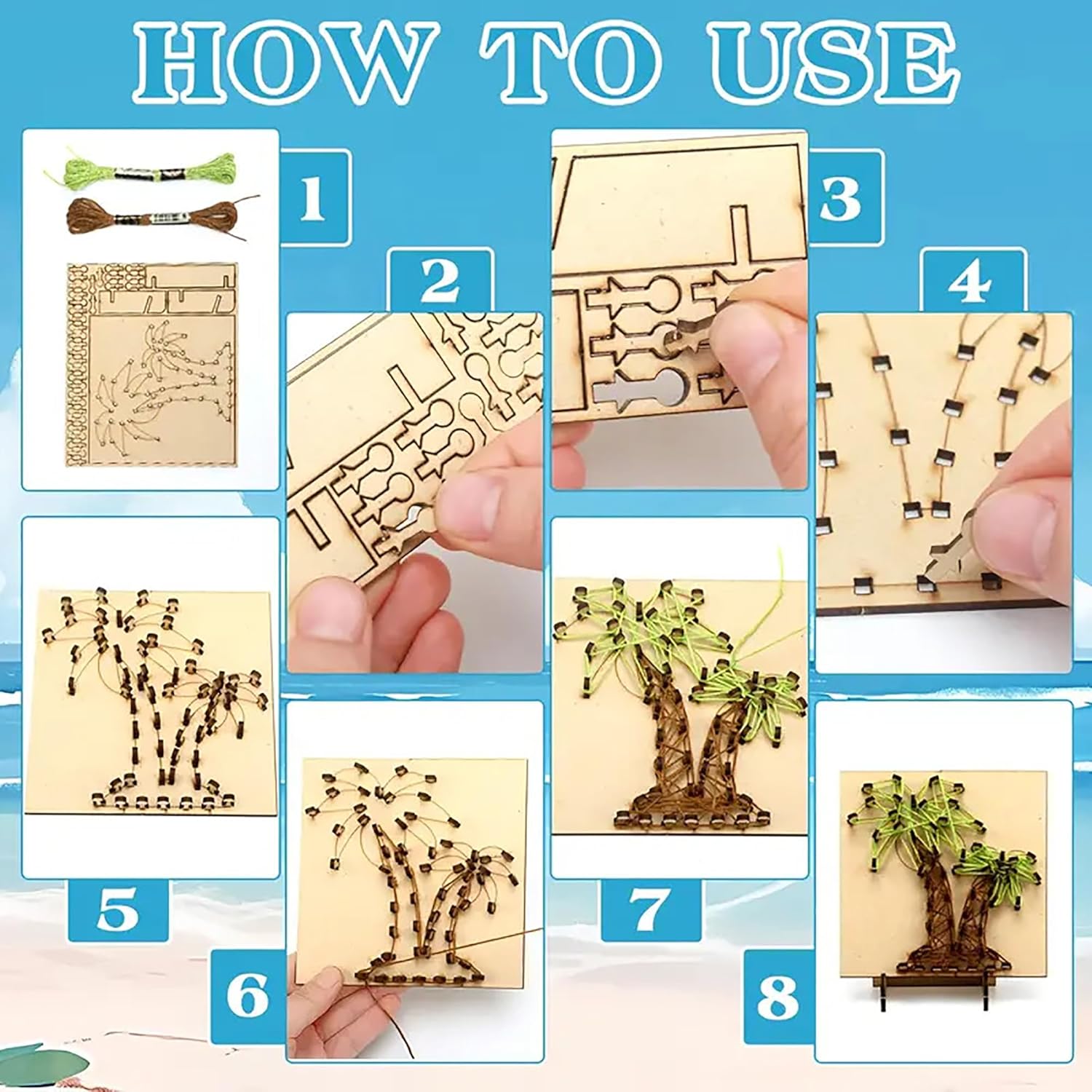 HOW TO USE

1

2

3

4

5

6

7

8