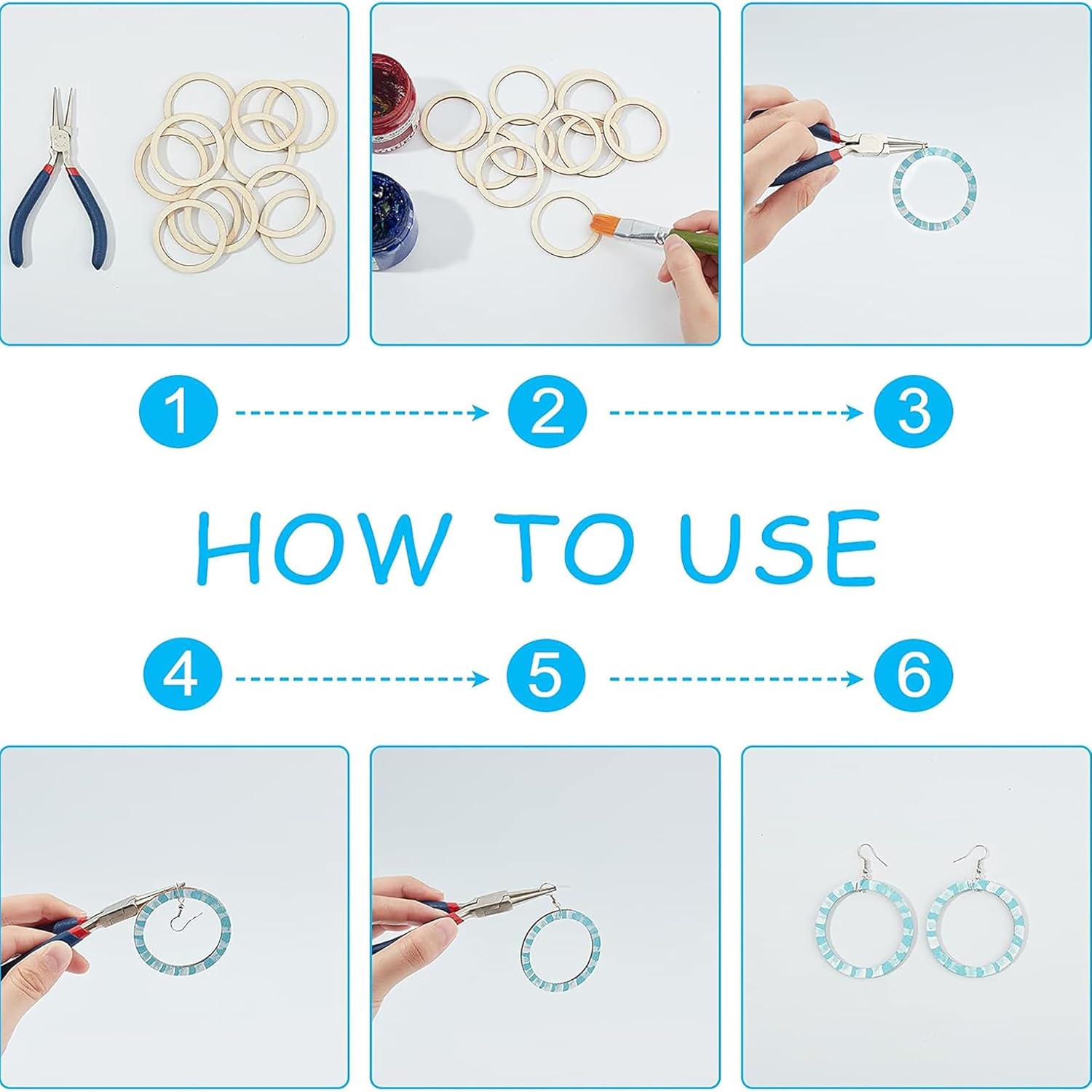 1
2
3

HOW TO USE

4
5
6