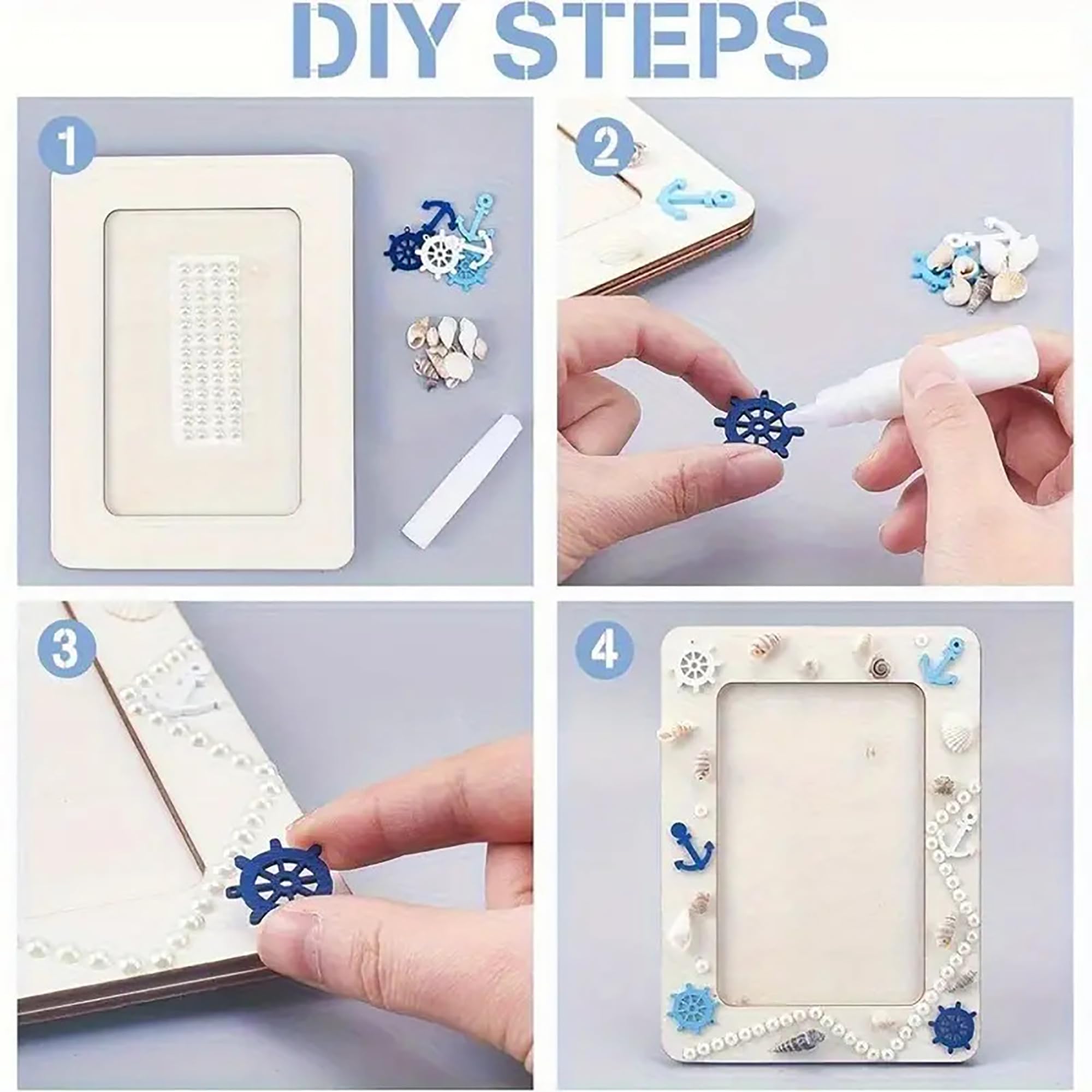 DIY STEPS

1

2

3

4