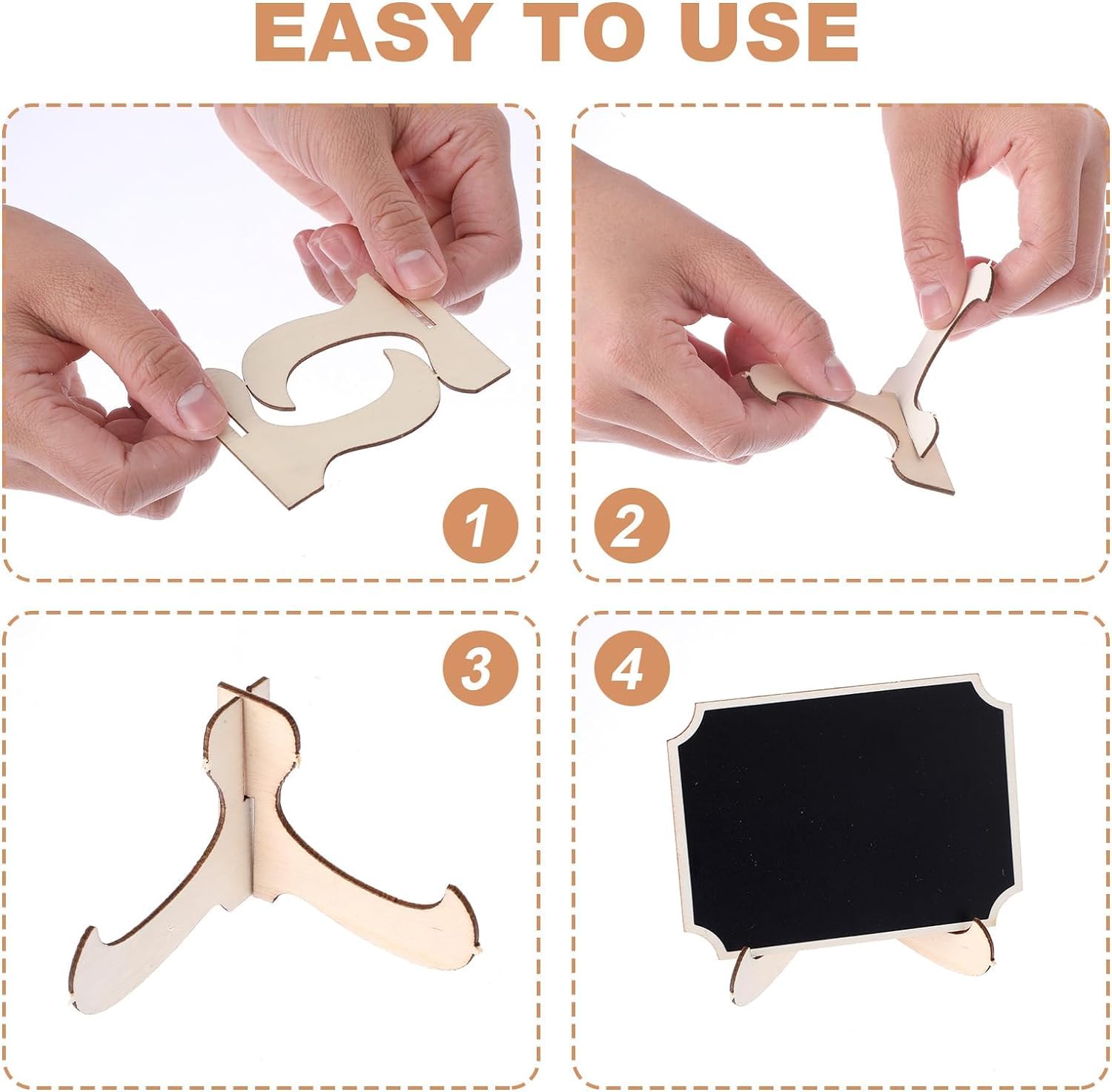 EASY TO USE

1

2

3

4