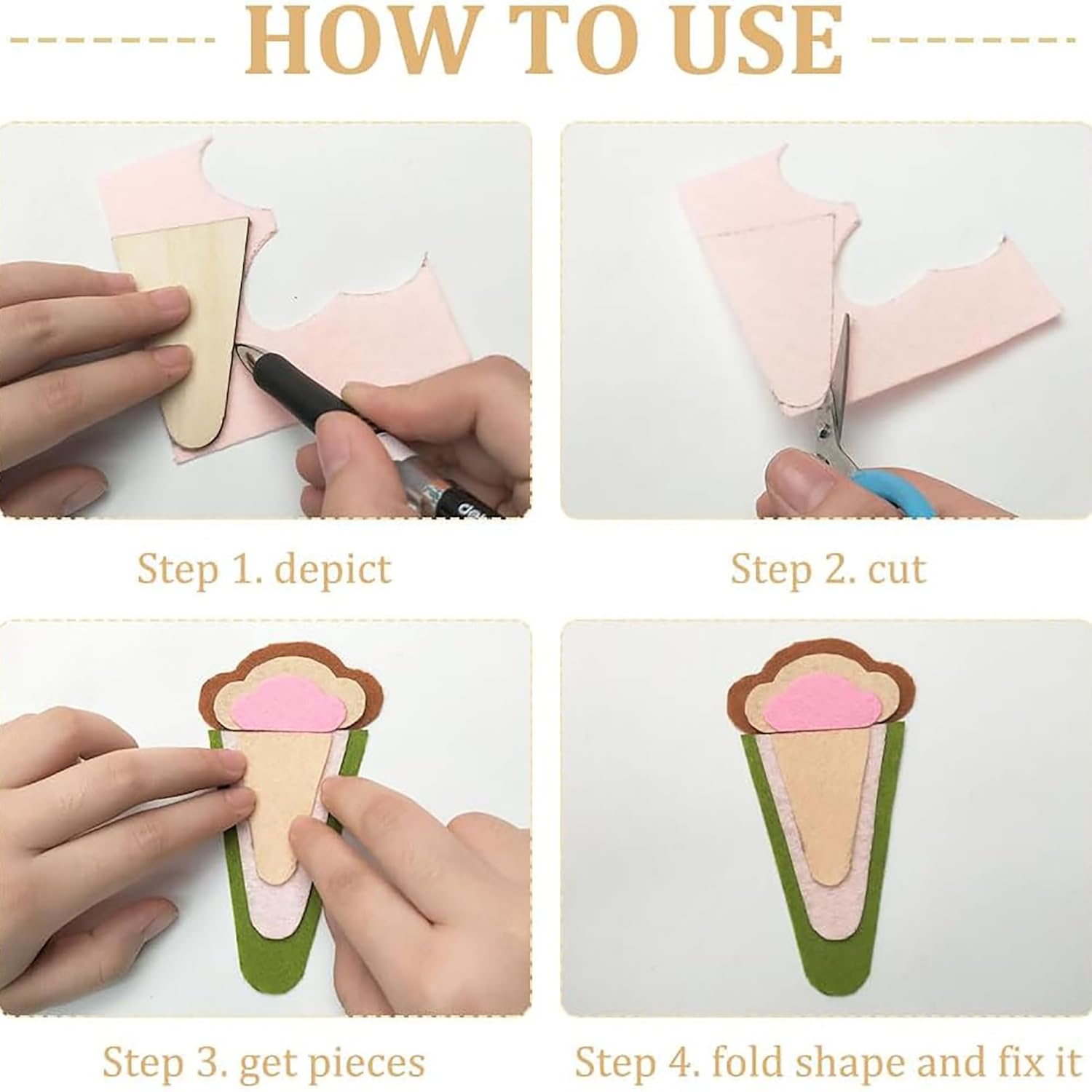 HOW TO USE

Step 1. depict

Step 2. cut

Step 3. get pieces

Step 4. fold shape and fix it