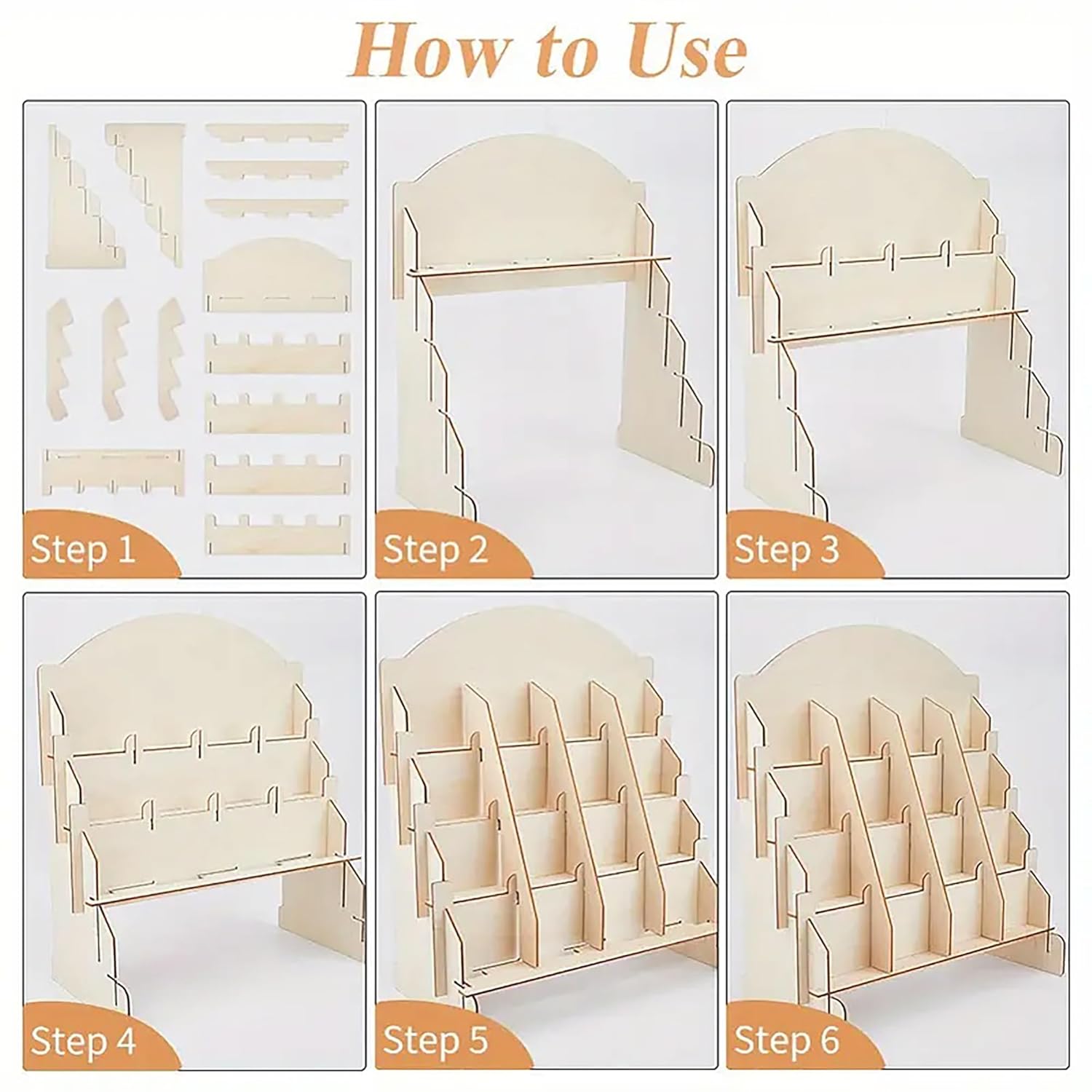 How to Use

Step 1

Step 2

Step 3

Step 4

Step 5

Step 6