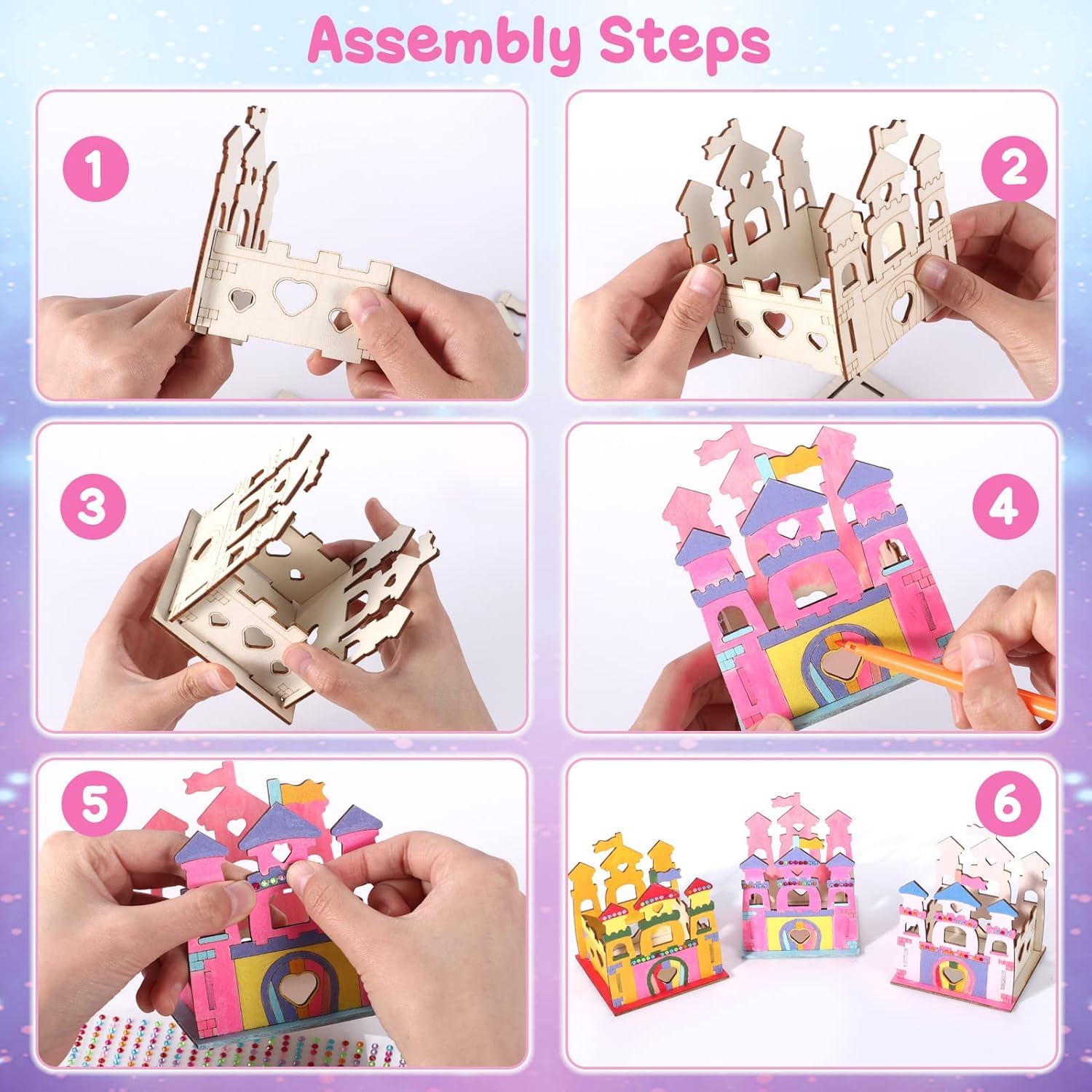 Assembly Steps

1

2

3

4

5

6