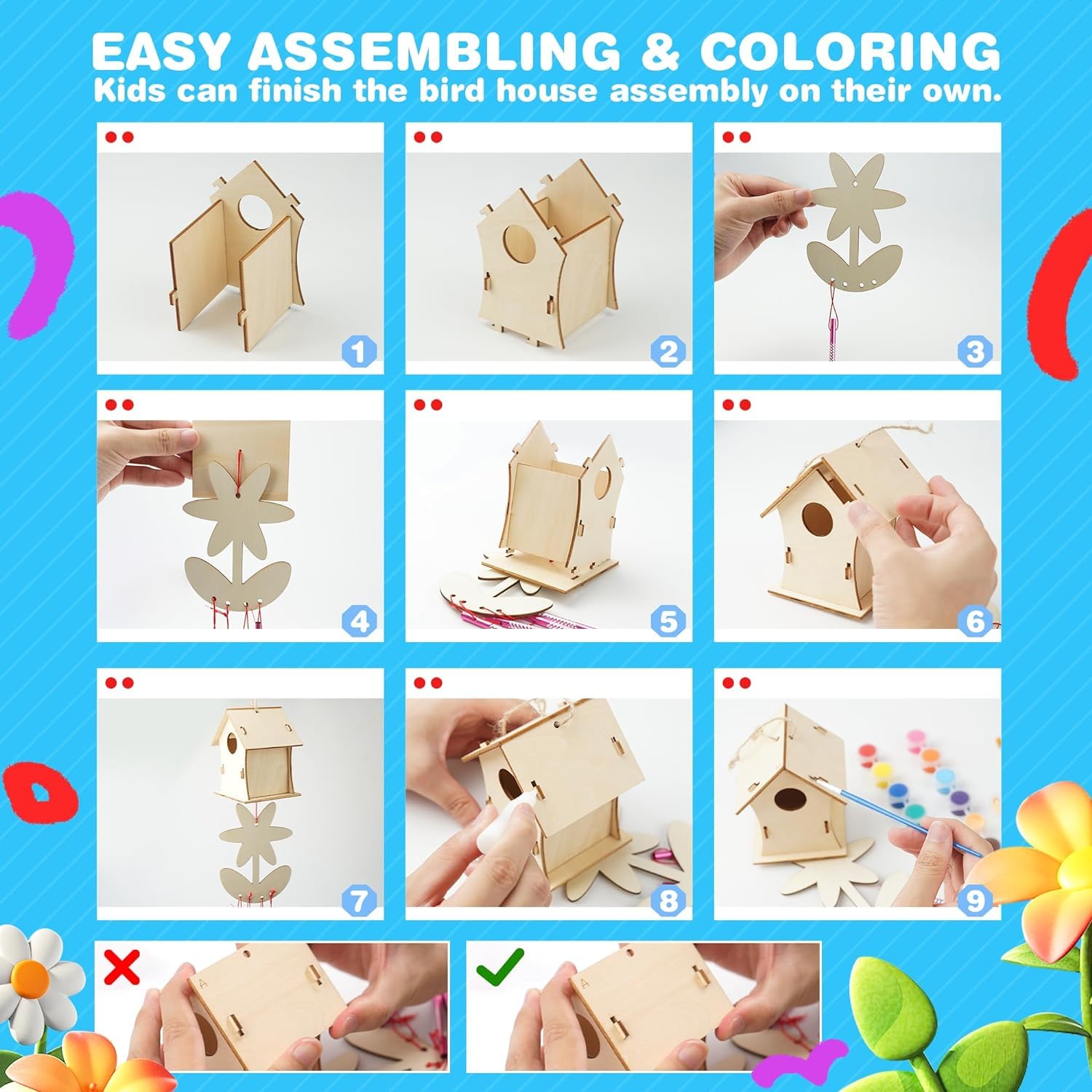 EASY ASSEMBLING & COLORING
Kids can finish the bird house assembly on their own.

1

2

3

4

5

6

7

8

9

A

A