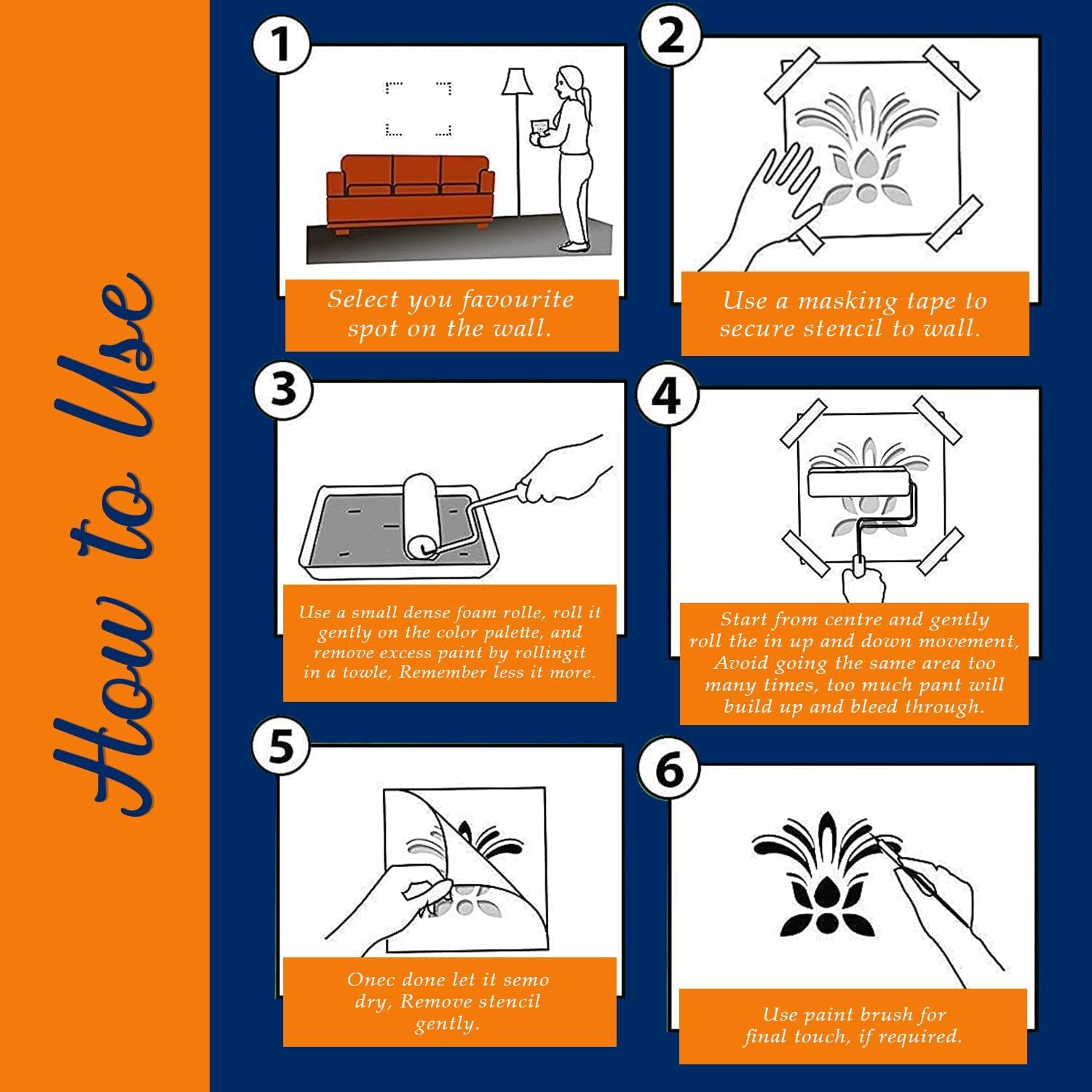 How to Use

1

Select you favourite spot on the wall.

2

Use a masking tape to secure stencil to wall.

3

Use a small dense foam rolle, roll it gently on the color palette, and remove excess paint by rollingit in a towle, Remember less it more.

4

Start from centre and gently roll the in up and down movement, Avoid going the same area too many times, too much pant will build up and bleed through.

5

Onec done let it semo dry, Remove stencil gently.

6

Use paint brush for final touch, if required.