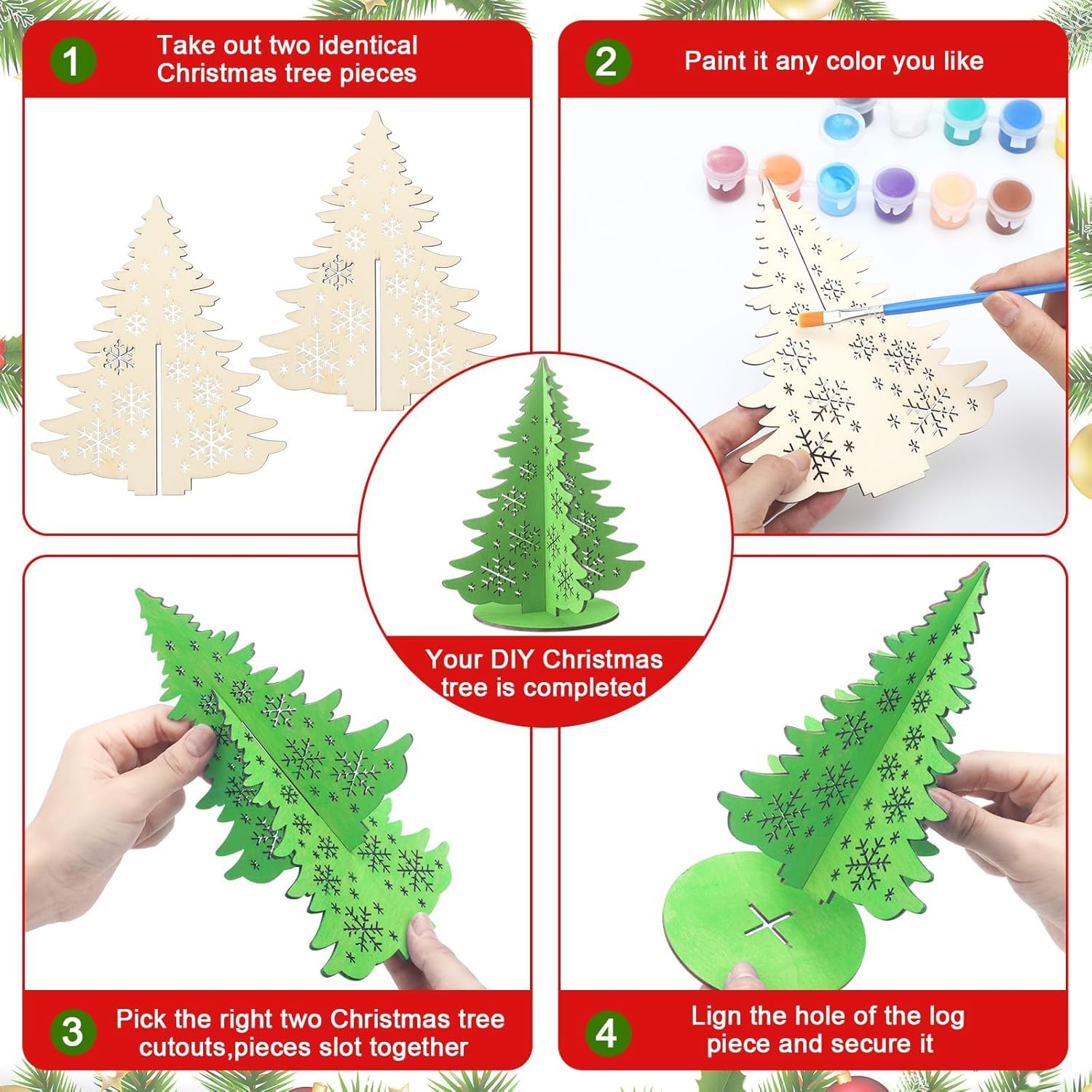 1

Take out two identical Christmas tree pieces

2

Paint it any color you like

Your DIY Christmas tree is completed

3

Pick the right two Christmas tree cutouts,pieces slot together

4

Lign the hole of the log piece and secure it