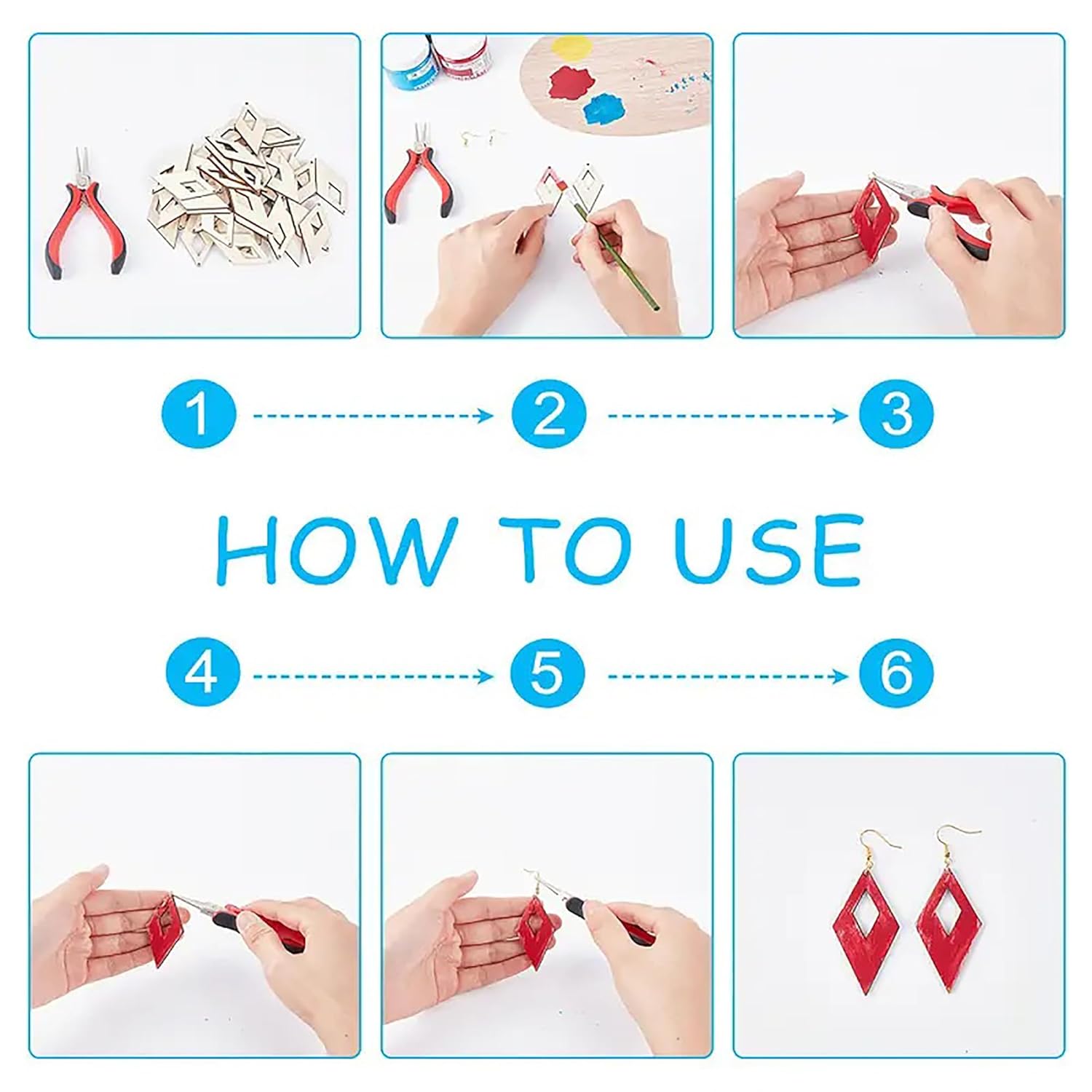 1 2 3

HOW TO USE

4 5 6