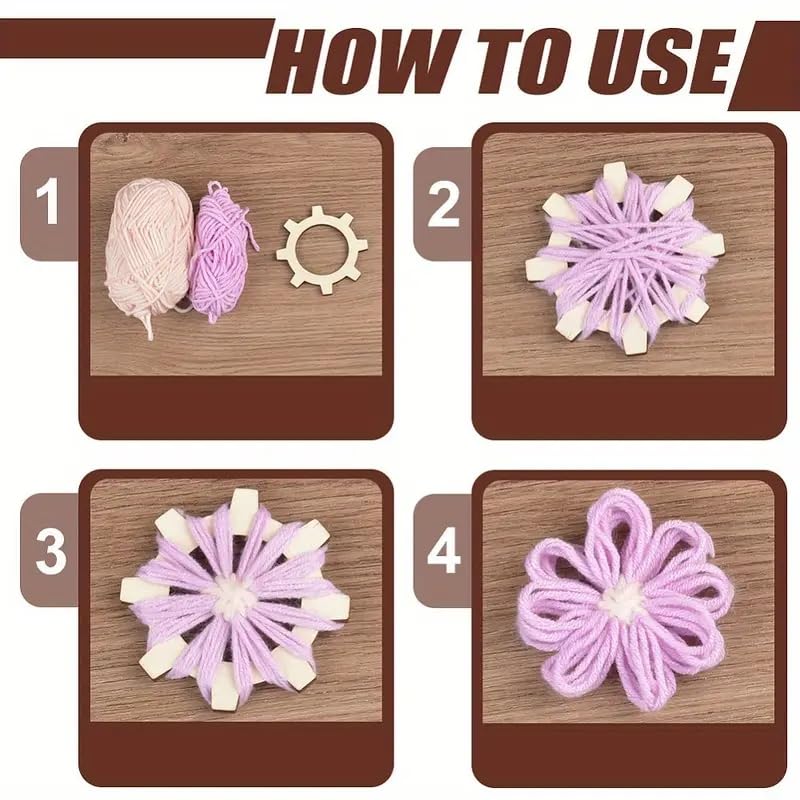 HOW TO USE

1

2

3

4