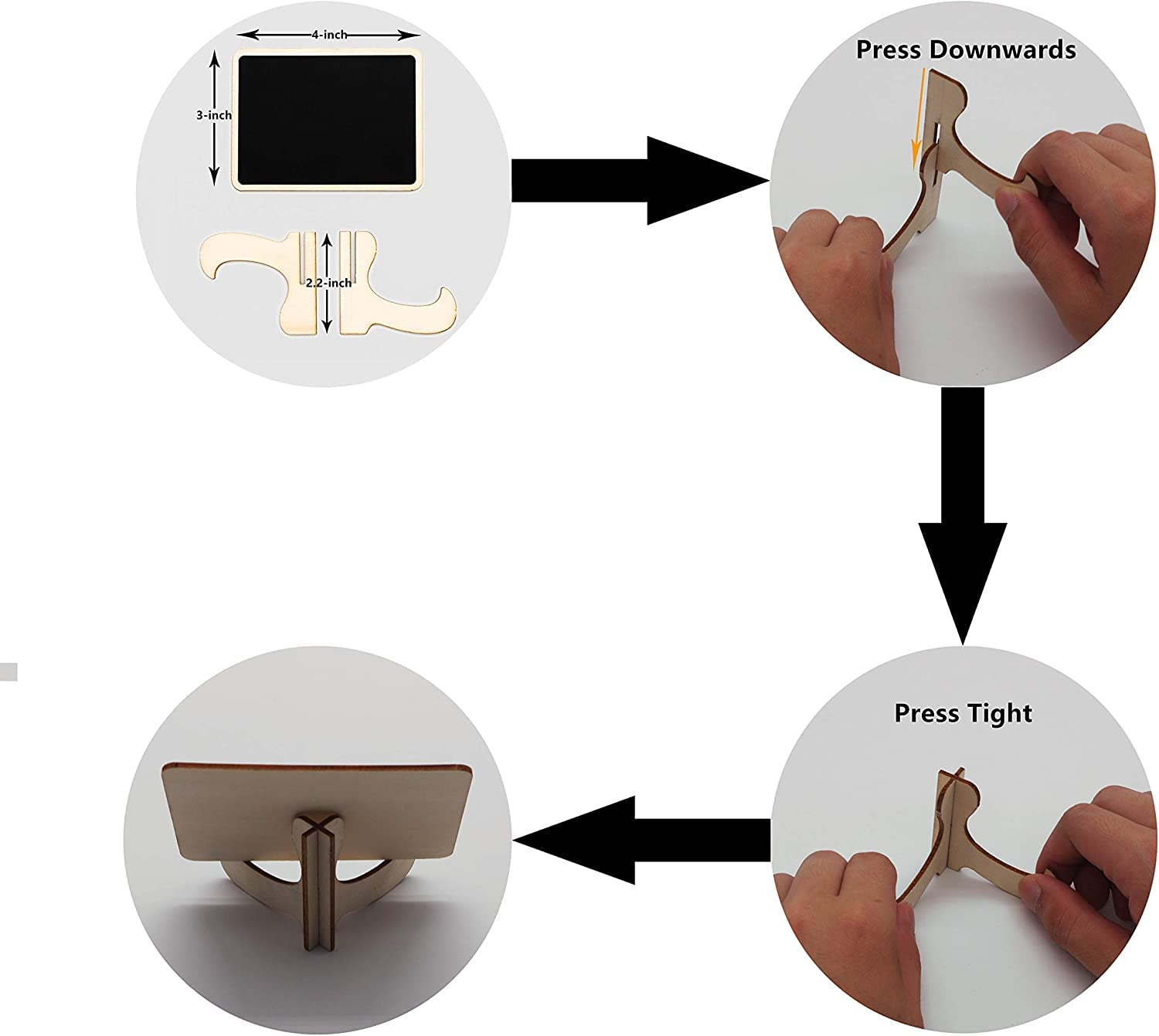 4-inch
3-inch
2.2-inch

Press Downwards

Press Tight