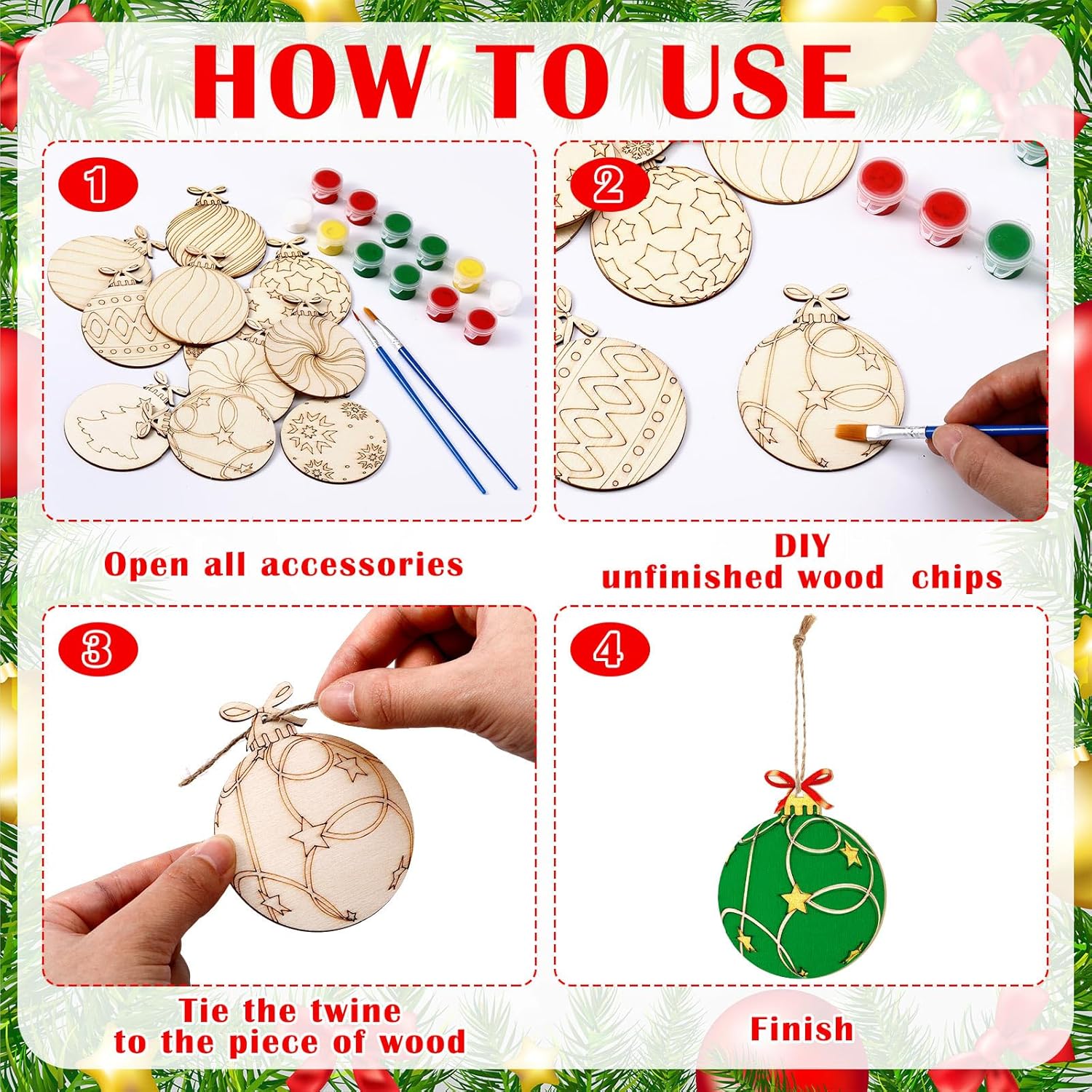 HOW TO USE

1

Open all accessories

2

DIY
unfinished wood chips

3

Tie the twine
to the piece of wood

4

Finish