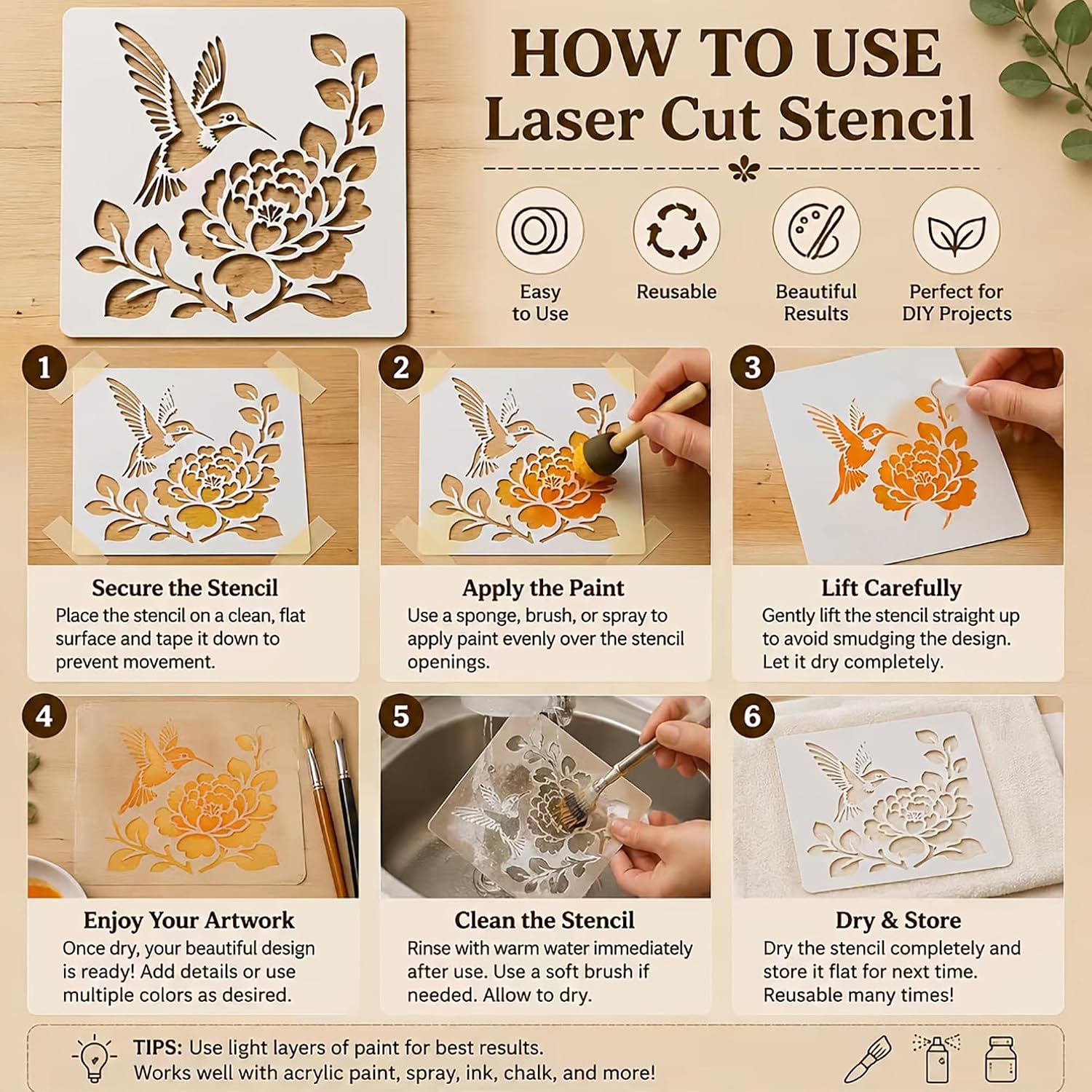 HOW TO USE
Laser Cut Stencil

Easy to Use

Reusable

Beautiful Results

Perfect for DIY Projects

1
Secure the Stencil
Place the stencil on a clean, flat surface and tape it down to prevent movement.

2
Apply the Paint
Use a sponge, brush, or spray to apply paint evenly over the stencil openings.

3
Lift Carefully
Gently lift the stencil straight up to avoid smudging the design. Let it dry completely.

4
Enjoy Your Artwork
Once dry, your beautiful design is ready! Add details or use multiple colors as desired.

5
Clean the Stencil
Rinse with warm water immediately after use. Use a soft brush if needed. Allow to dry.

6
Dry & Store
Dry the stencil completely and store it flat for next time. Reusable many times!

TIPS: Use light layers of paint for best results.
Works well with acrylic paint, spray, ink, chalk, and more!