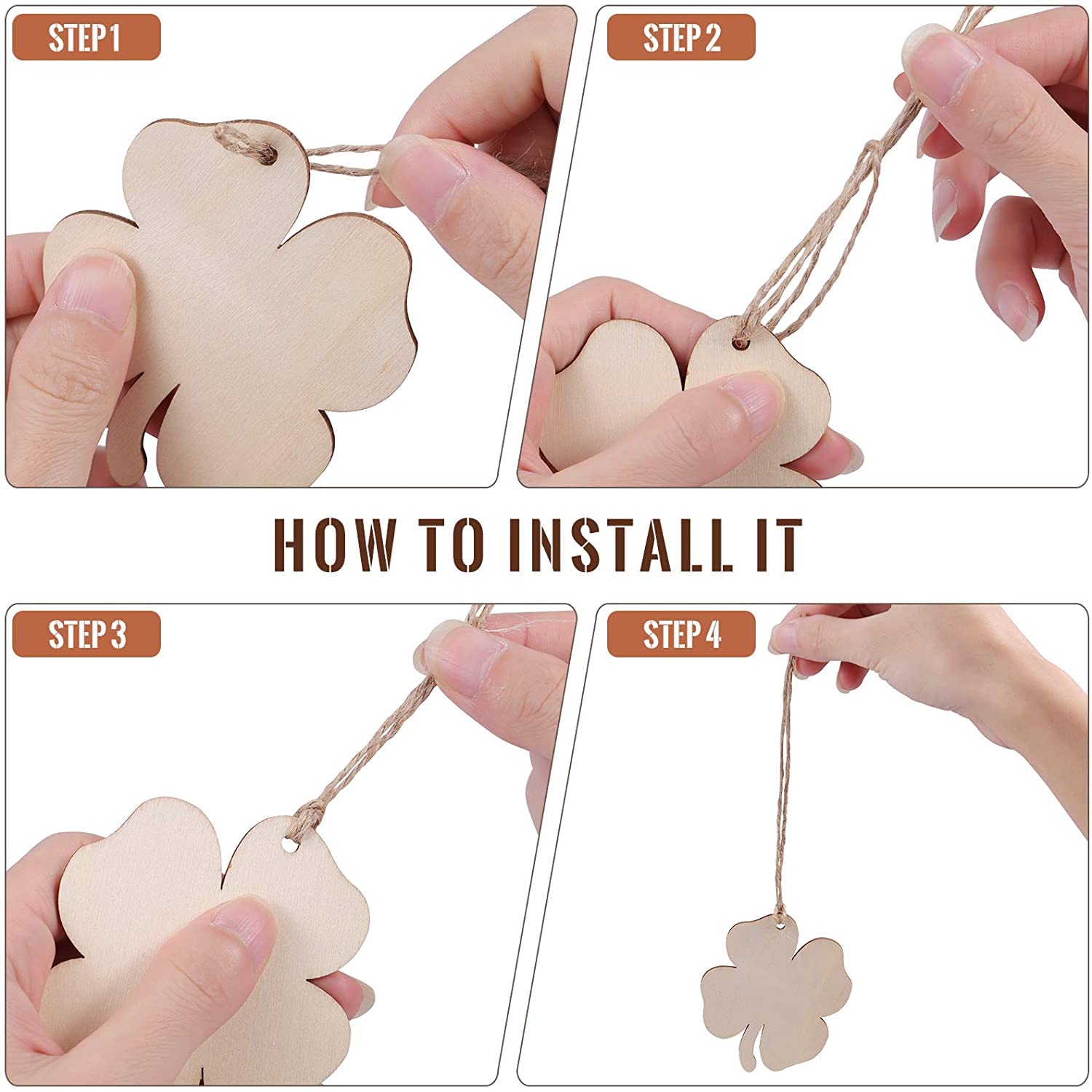 STEP 1

STEP 2

HOW TO INSTALL IT

STEP 3

STEP 4